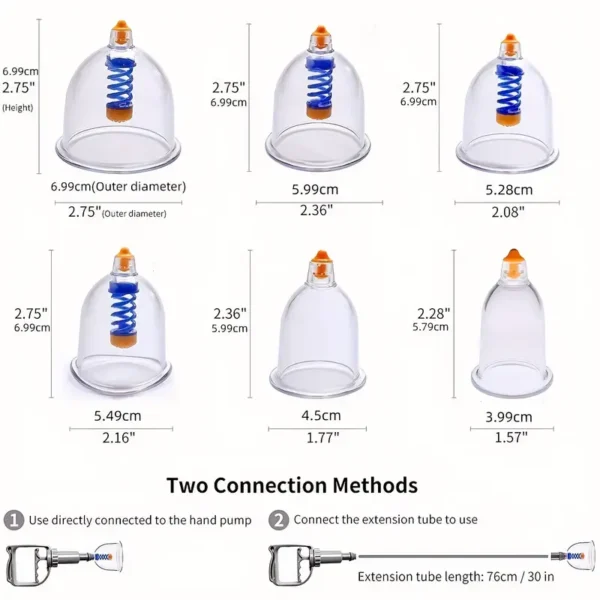 6.99cm
2.75"
(Height)

6.99cm(Outer diameter)
2.75"(Outer diameter)

2.75"
6.99cm

5.99cm
2.36"

2.75"
6.99cm

5.28cm
2.08"

2.75"
6.99cm

5.49cm
2.16"

2.36"
5.99cm

4.5cm
1.77"

2.28"
5.79cm

3.99cm
1.57"

Two Connection Methods

1 Use directly connected to the hand pump

2 Connect the extension tube to use

Extension tube length: 76cm / 30 in